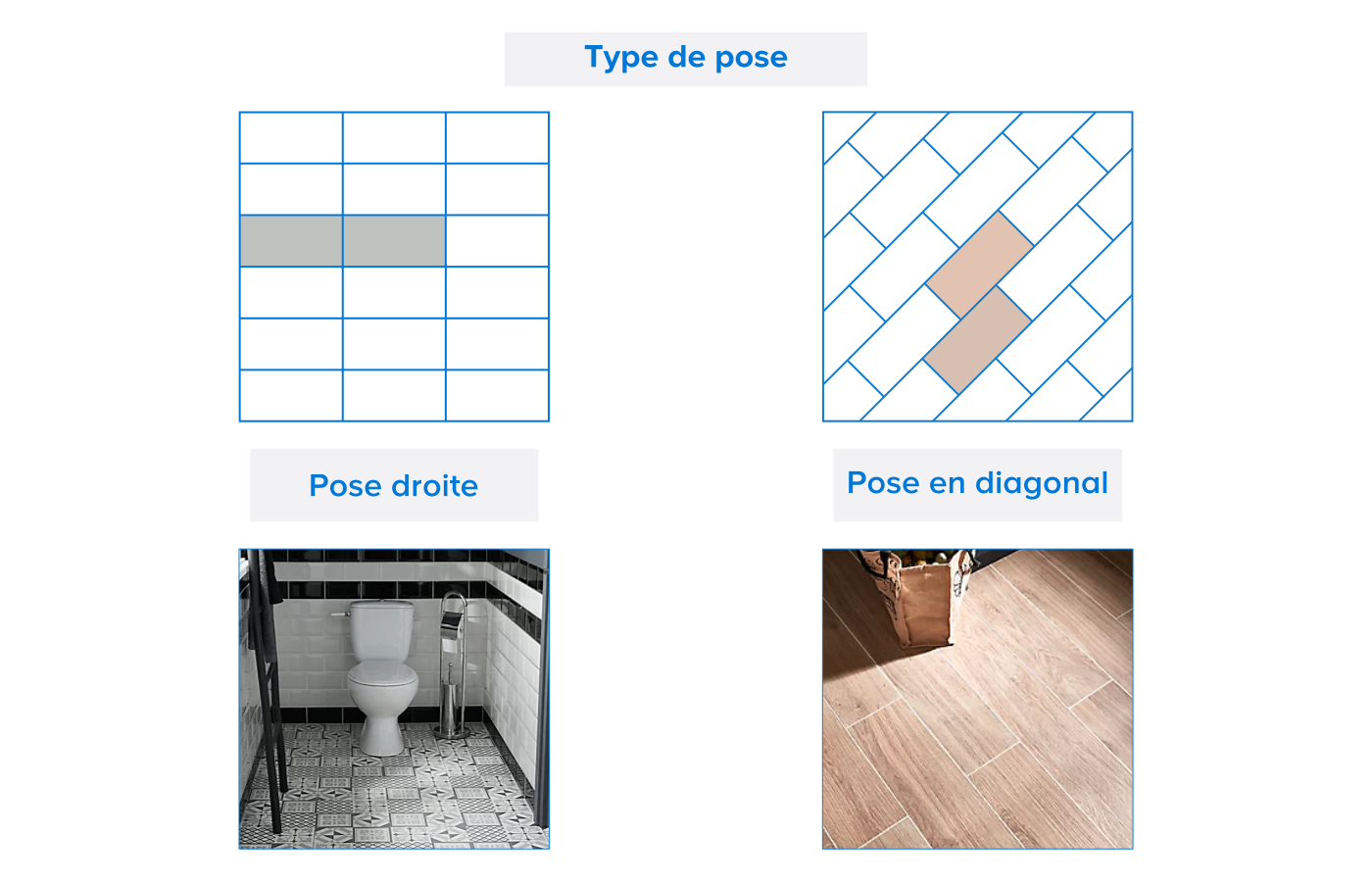 Type de pose

Pose droite

Pose en diagonal